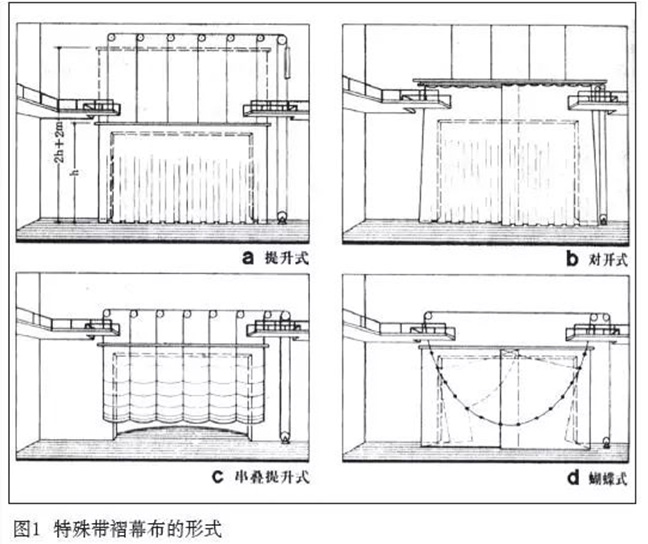 2h+2m

h

a 提升式

b 对开式

c 串叠提升式

d 蝴蝶式

图1 特殊带褶幕布的形式